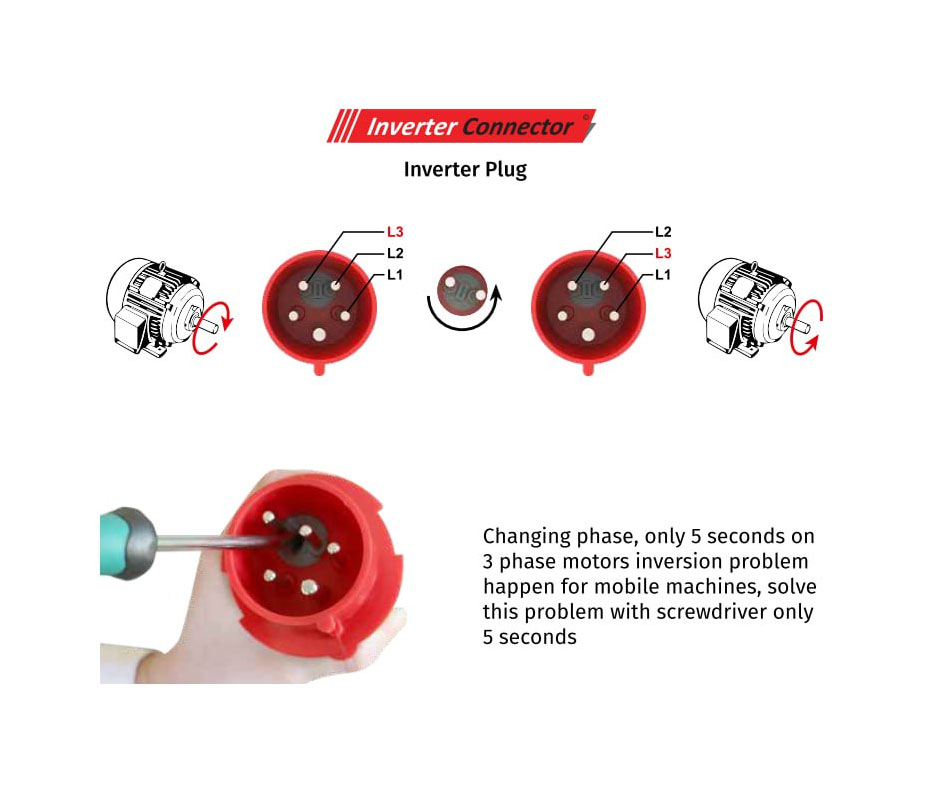 Inverter Connector

Inverter Plug

L3
L2
L1

L2
L3
L1

Changing phase, only 5 seconds on 3 phase motors inversion problem happen for mobile machines, solve this problem with screwdriver only 5 seconds